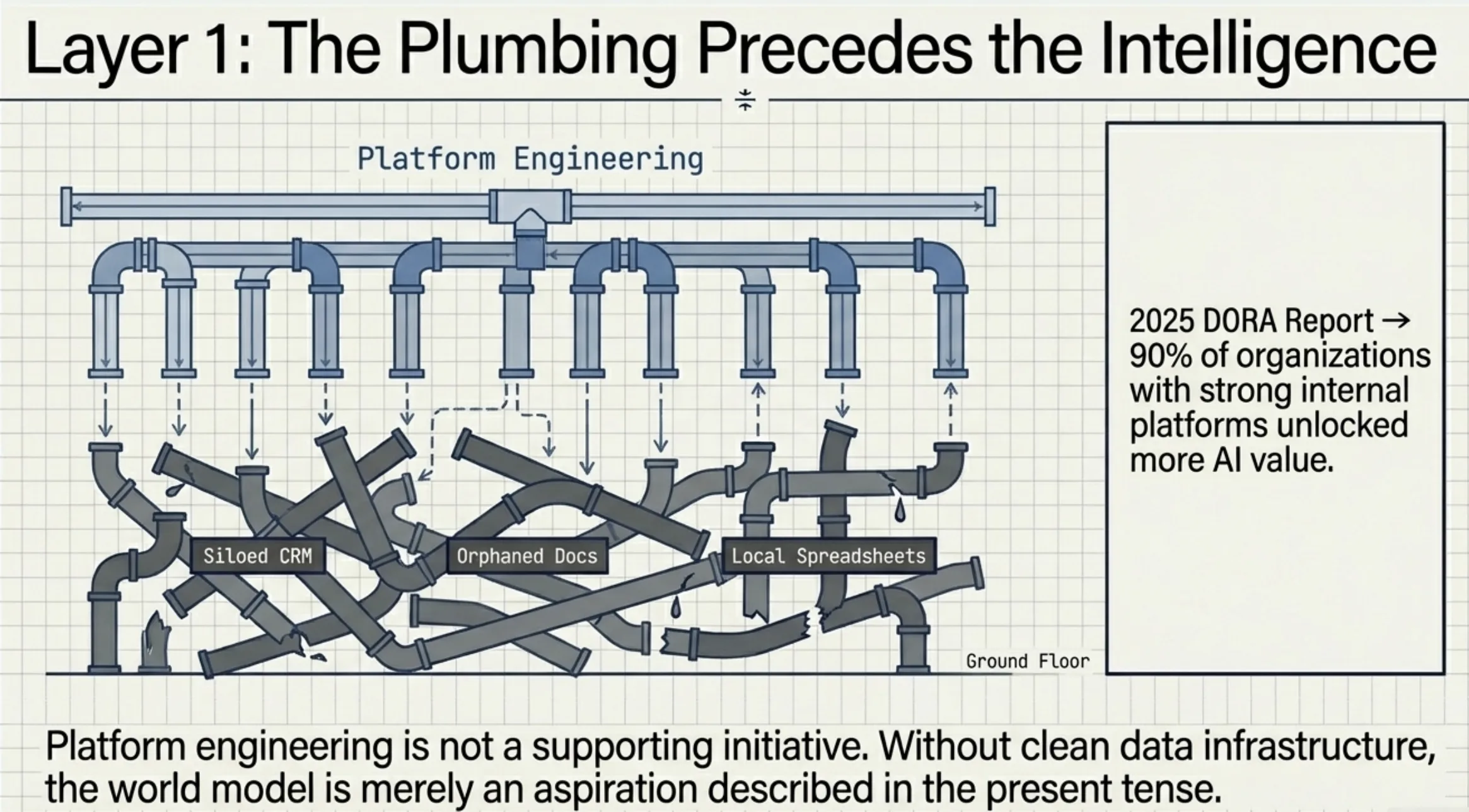 Layer 1: The Plumbing Precedes the Intelligence

Platform Engineering

Siloed CRM

Orphaned Docs

Local Spreadsheets

Ground Floor

2025 DORA Report → 90% of organizations with strong internal platforms unlocked more AI value.

Platform engineering is not a supporting initiative. Without clean data infrastructure, the world model is merely an aspiration described in the present tense.